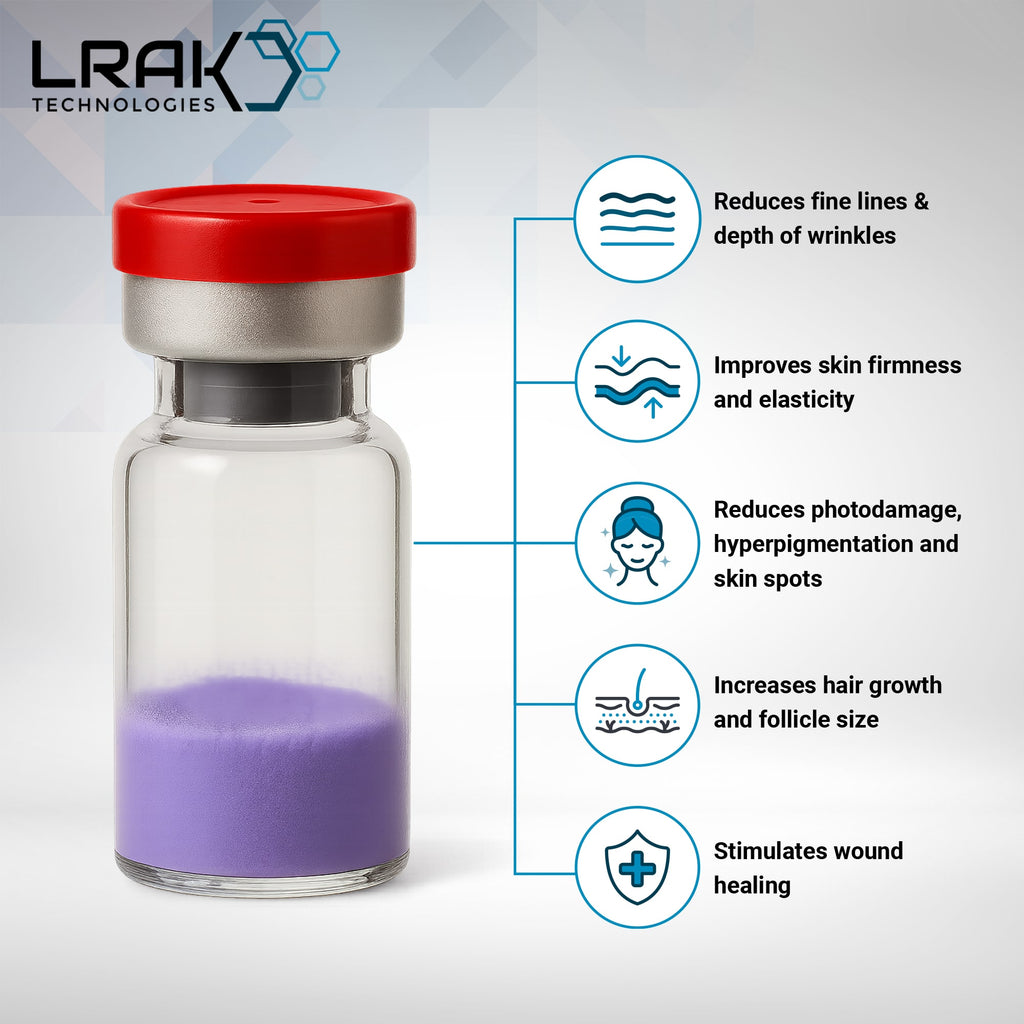 LRAK
TECHNOLOGIES

Reduces fine lines & depth of wrinkles

Improves skin firmness and elasticity

Reduces photodamage, hyperpigmentation and skin spots

Increases hair growth and follicle size

Stimulates wound healing