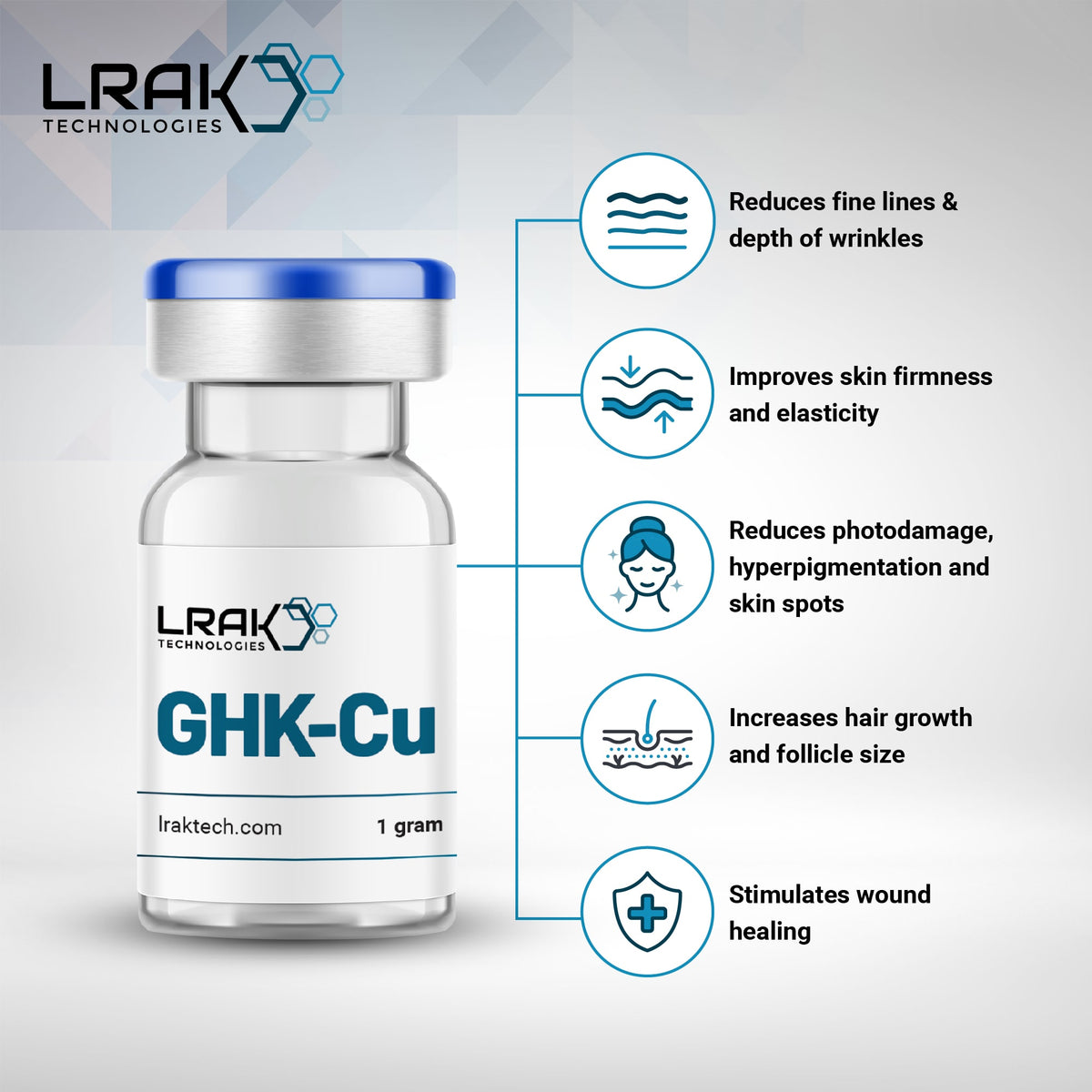 LRAK
TECHNOLOGIES

LRAK
TECHNOLOGIES

GHK-Cu

lraktech.com 1 gram

Reduces fine lines & depth of wrinkles

Improves skin firmness and elasticity

Reduces photodamage, hyperpigmentation and skin spots

Increases hair growth and follicle size

Stimulates wound healing